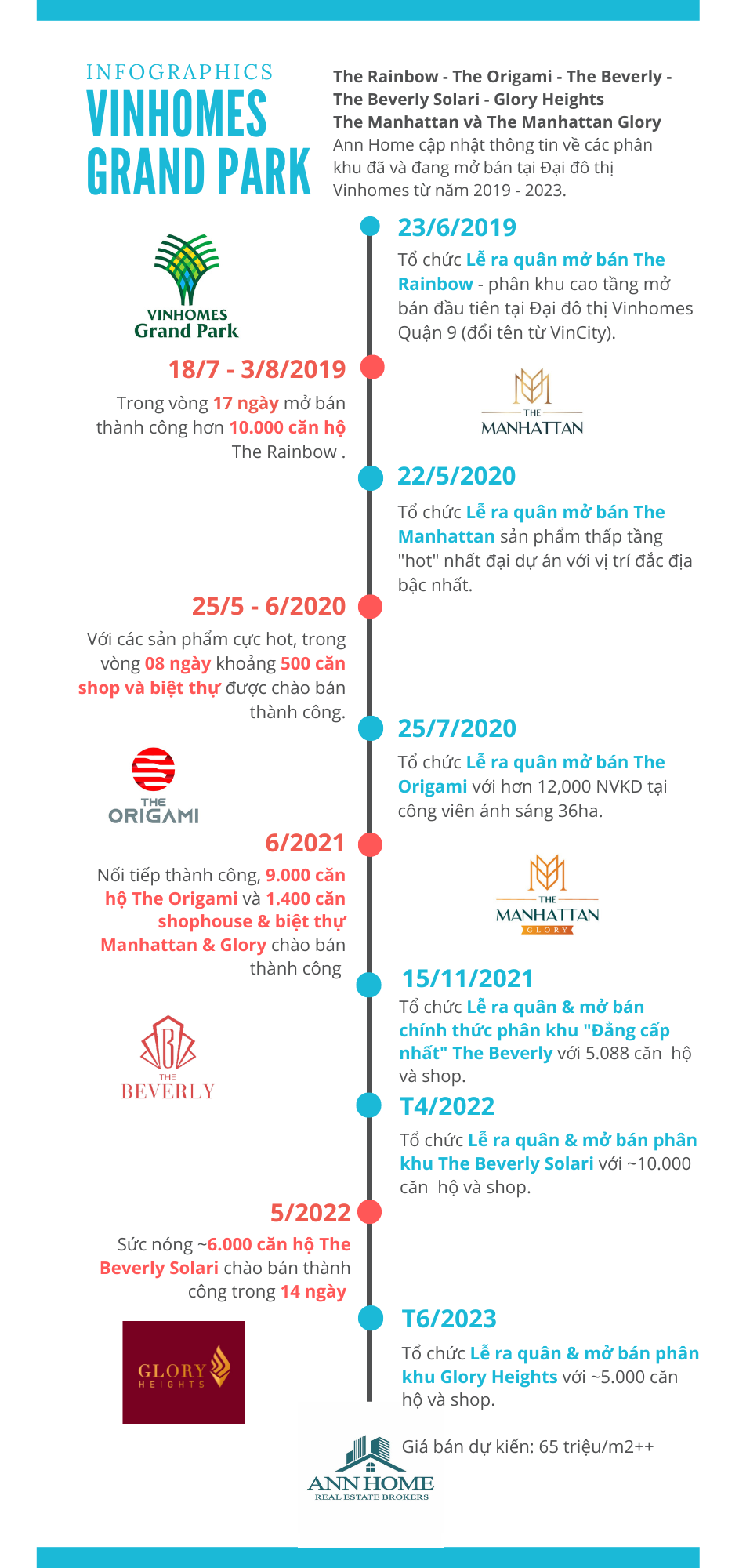 INFOGRAPHICS
VINHOMES GRAND PARK

The Rainbow - The Origami - The Beverly - The Beverly Solari - Glory Heights The Manhattan và The Manhattan Glory
Ann Home cập nhật thông tin về các phân khu đã và đang mở bán tại Đại đô thị Vinhomes từ năm 2019 - 2023.

VINHOMES Grand Park

23/6/2019
Tổ chức Lễ ra quân mở bán The Rainbow - phân khu cao tầng mở bán đầu tiên tại Đại đô thị Vinhomes Quận 9 (đổi tên từ VinCity).

18/7 - 3/8/2019
Trong vòng 17 ngày mở bán thành công hơn 10.000 căn hộ The Rainbow .

THE MANHATTAN

22/5/2020
Tổ chức Lễ ra quân mở bán The Manhattan sản phẩm thấp tầng "hot" nhất đại dự án với vị trí đắc địa bậc nhất.

25/5 - 6/2020
Với các sản phẩm cực hot, trong vòng 08 ngày khoảng 500 căn shop và biệt thự được chào bán thành công.

25/7/2020
Tổ chức Lễ ra quân mở bán The Origami với hơn 12,000 NVKD tại công viên ánh sáng 36ha.

THE ORIGAMI

6/2021
Nối tiếp thành công, 9.000 căn hộ The Origami và 1.400 căn shophouse & biệt thự Manhattan & Glory chào bán thành công

THE MANHATTAN GLORY

15/11/2021
Tổ chức Lễ ra quân & mở bán chính thức phân khu "Đẳng cấp nhất" The Beverly với 5.088 căn hộ và shop.

THE BEVERLY

T4/2022
Tổ chức Lễ ra quân & mở bán phân khu The Beverly Solari với ~10.000 căn hộ và shop.

5/2022
Sức nóng ~6.000 căn hộ The Beverly Solari chào bán thành công trong 14 ngày

T6/2023
Tổ chức Lễ ra quân & mở bán phân khu Glory Heights với ~5.000 căn hộ và shop.

GLORY HEIGHTS

Giá bán dự kiến: 65 triệu/m2++

ANN HOME
REAL ESTATE BROKERS